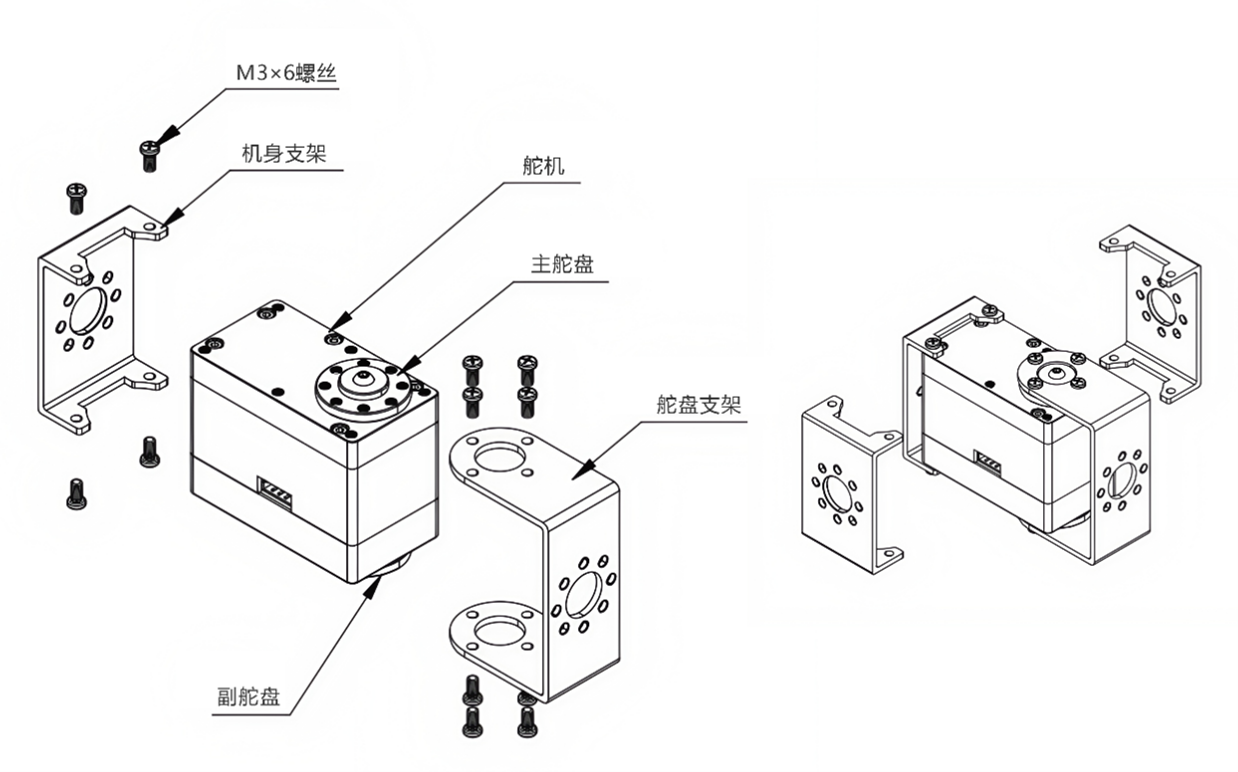 M3×6螺丝

机身支架

舵机

主舵盘

舵盘支架

副舵盘