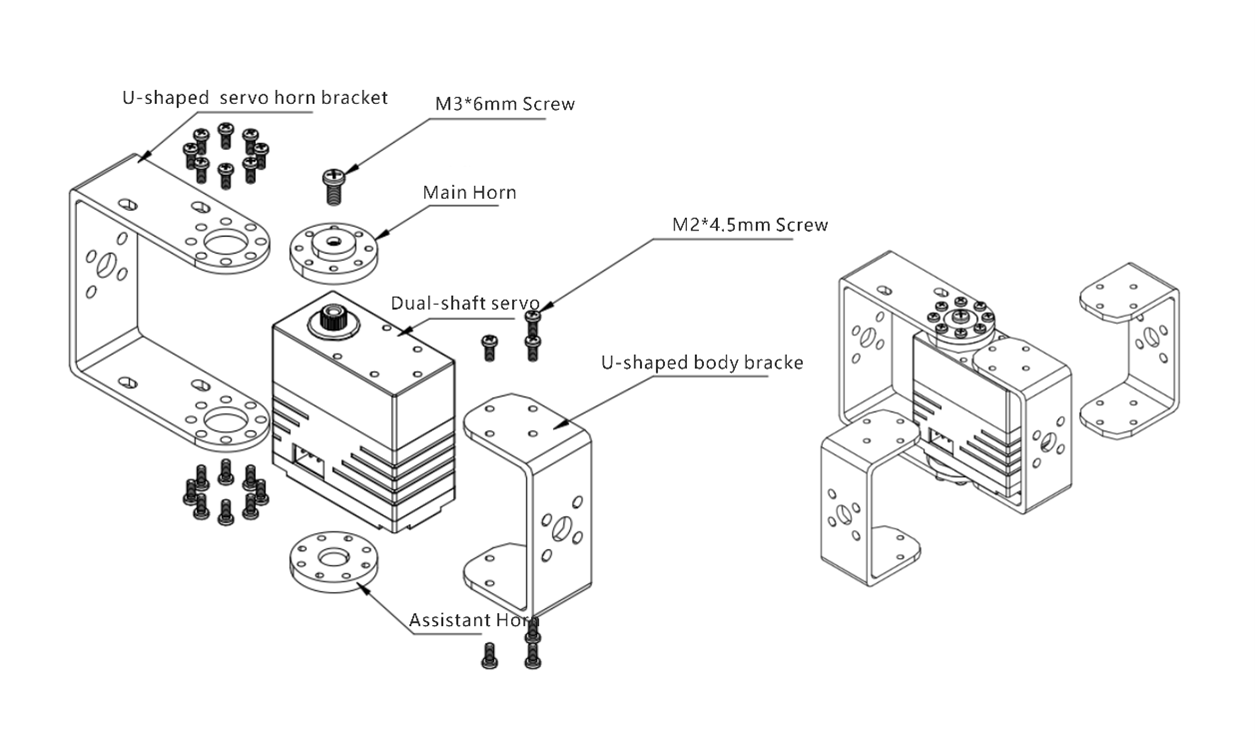 U-shaped servo horn bracket

M3*6mm Screw

Main Horn

M2*4.5mm Screw

Dual-shaft servo

U-shaped body bracke

Assistant Horn