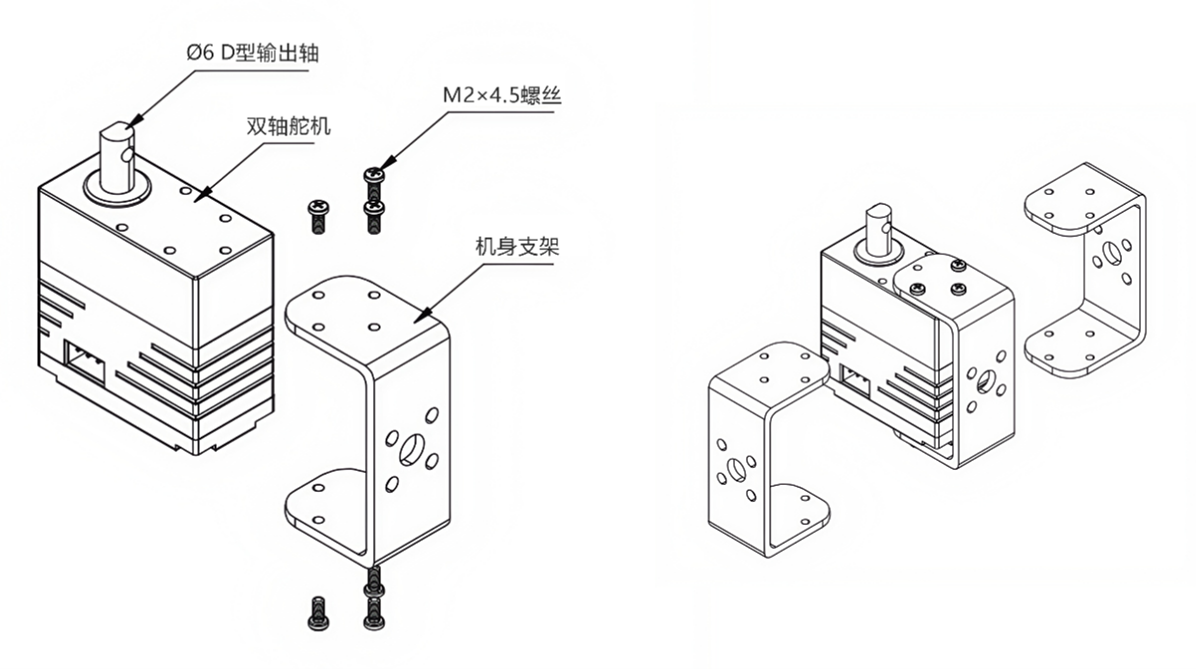 Ø6 D型输出轴

双轴舵机

M2×4.5螺丝

机身支架