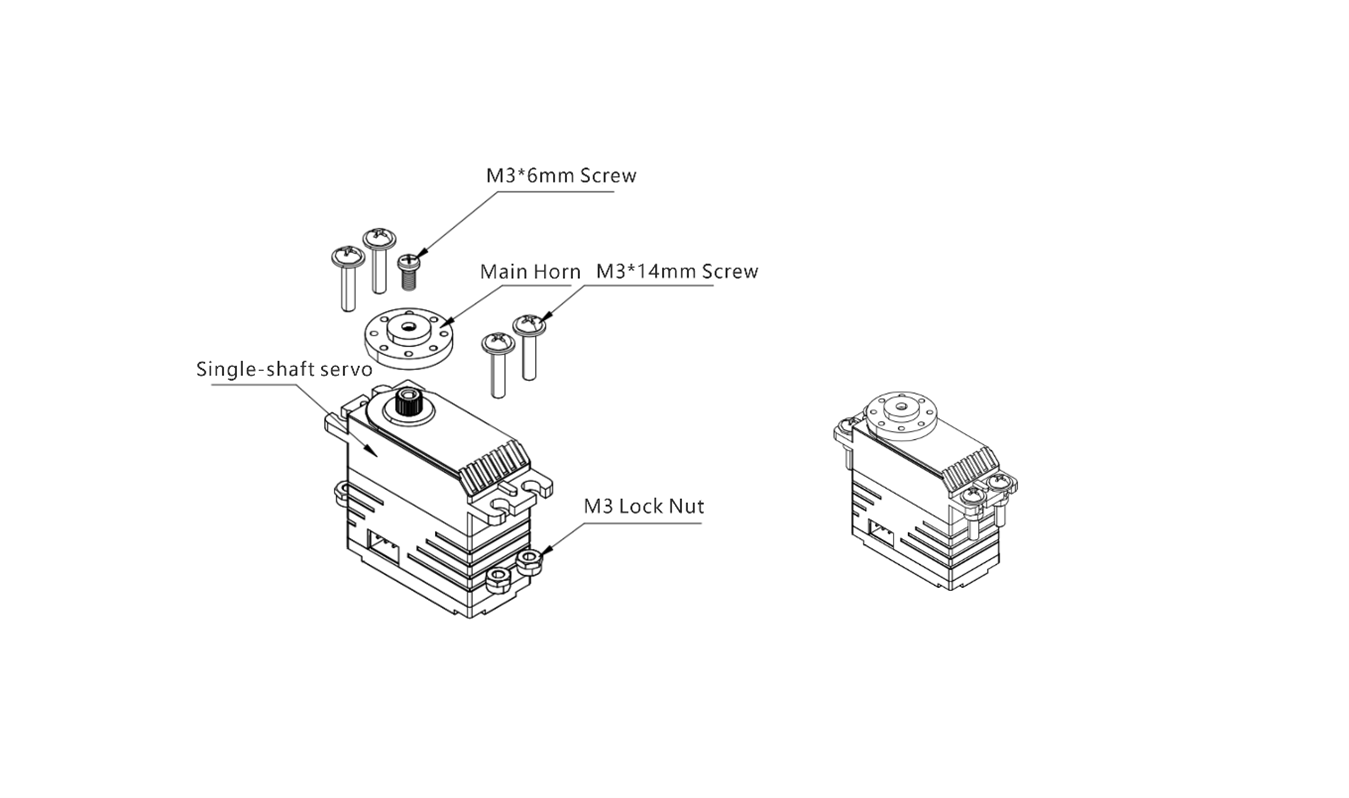 M3*6mm Screw
Main Horn
M3*14mm Screw
Single-shaft servo
M3 Lock Nut