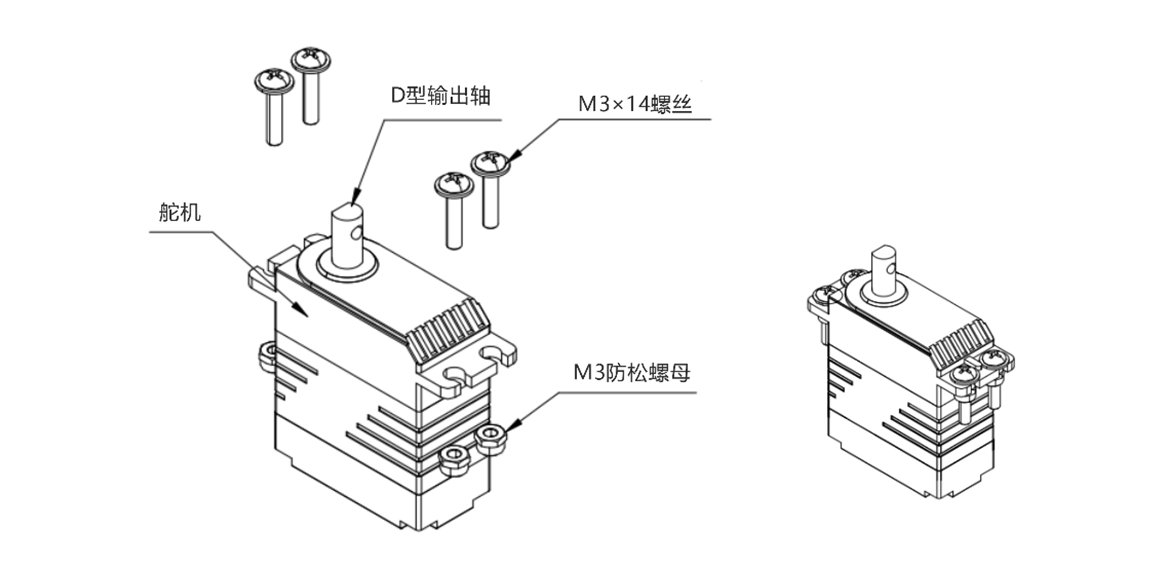 D型输出轴

M3×14螺丝

舵机

M3防松螺母