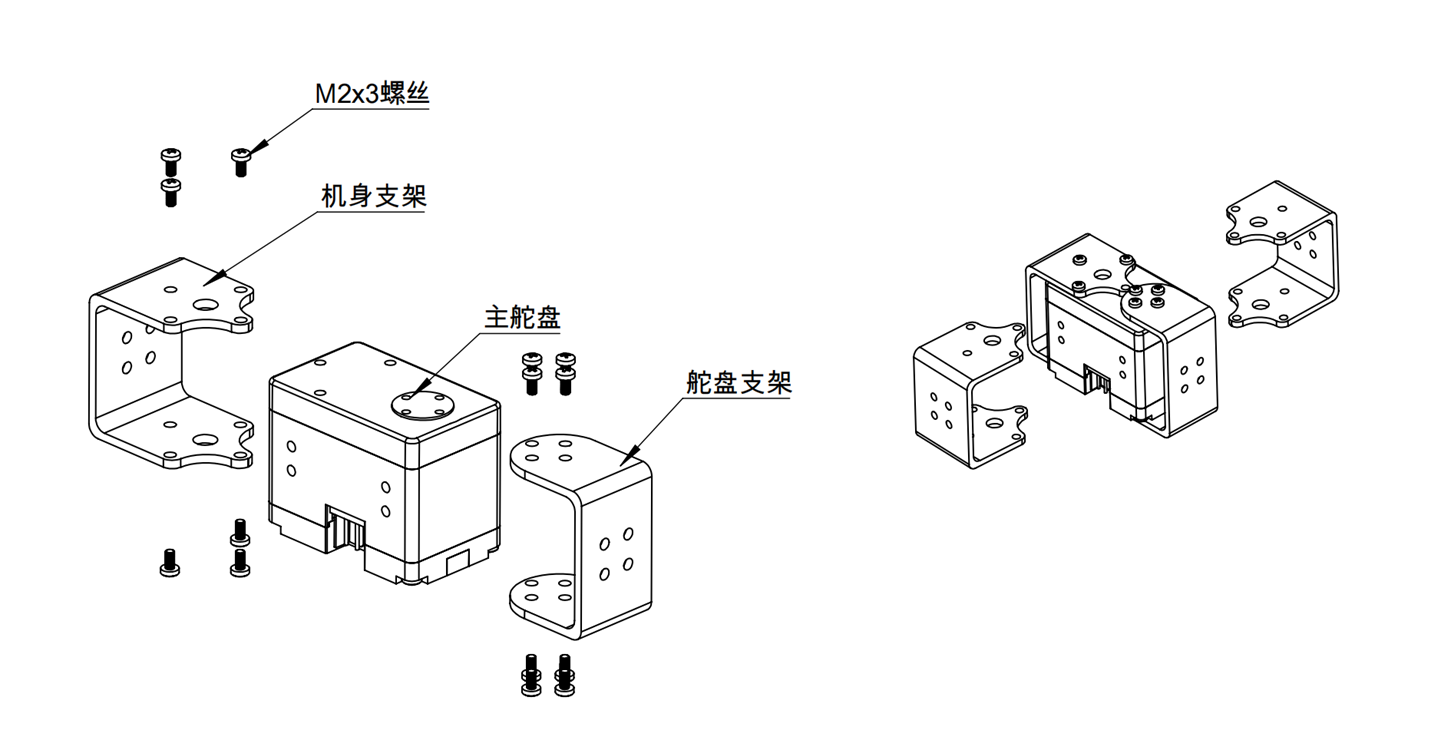 M2x3螺丝

机身支架

主舵盘

舵盘支架